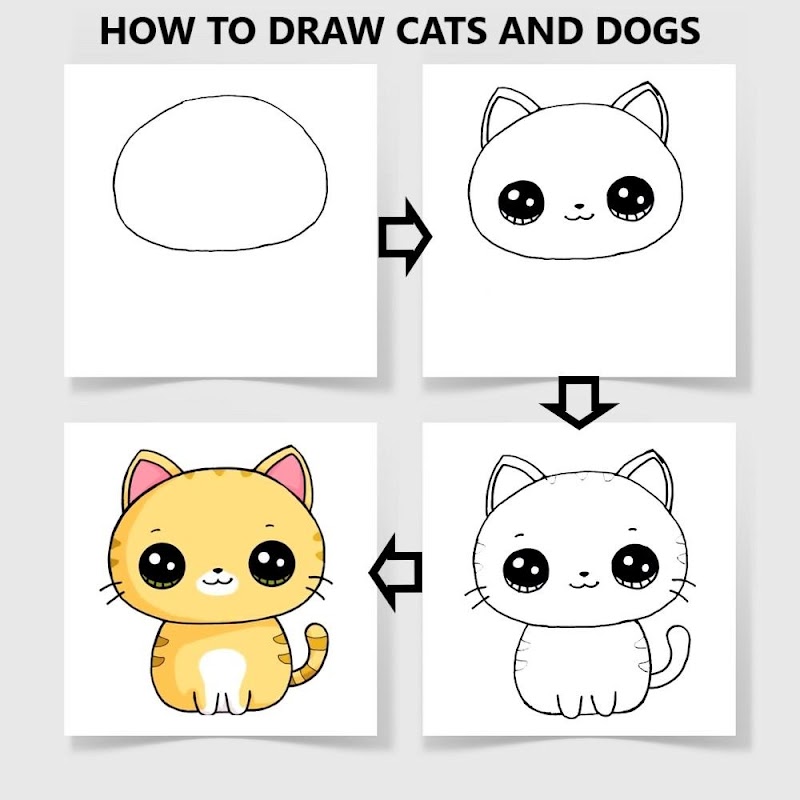 HOW TO DRAW CATS AND DOGS