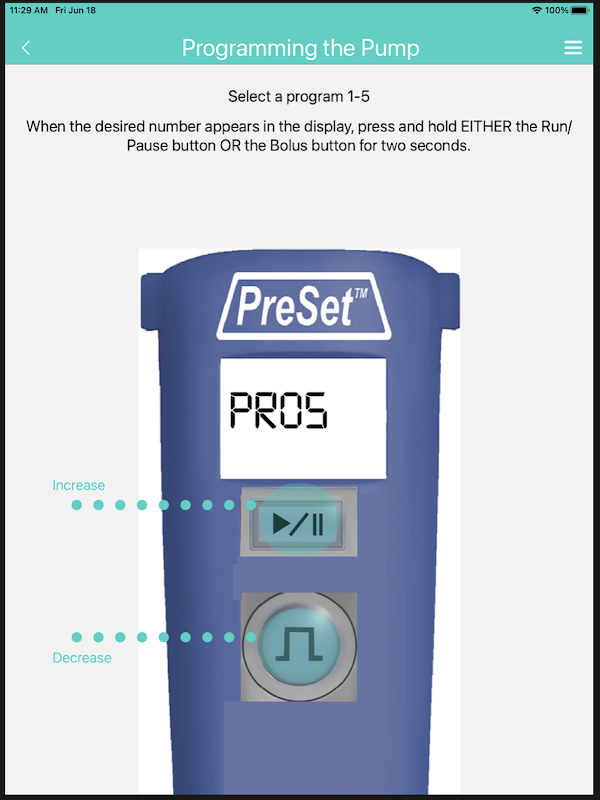 11:29 AM Fri Jun 18

100%

Programming the Pump

Select a program 1-5

When the desired number appears in the display, press and hold EITHER the Run/Pause button OR the Bolus button for two seconds.

PreSet™

PRO5

Increase

Decrease