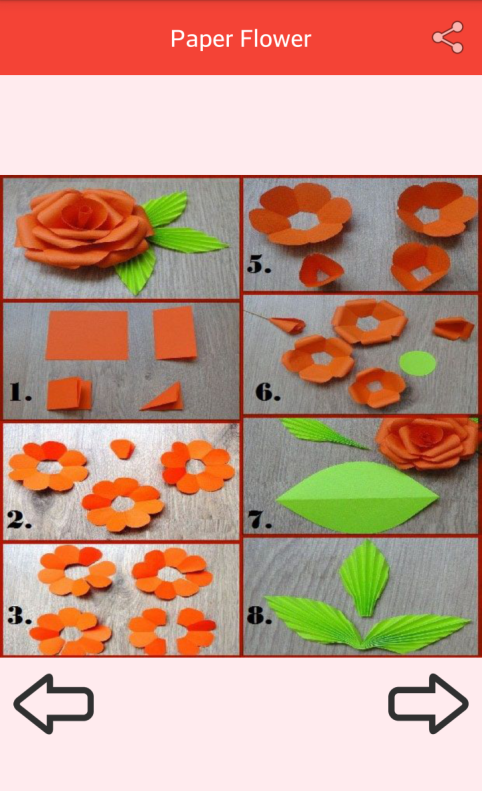 Paper Flower

1.

2.

3.

5.

6.

7.

8.