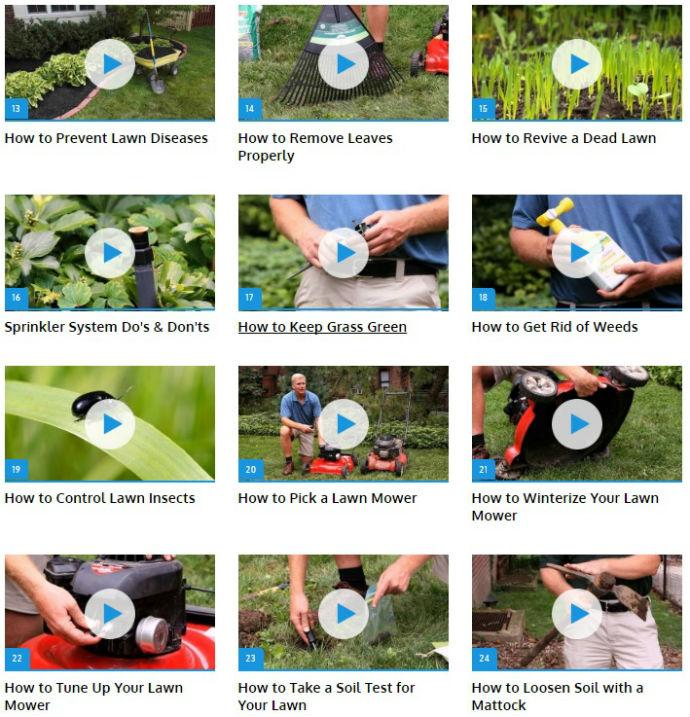 13
How to Prevent Lawn Diseases

14
How to Remove Leaves Properly

15
How to Revive a Dead Lawn

16
Sprinkler System Do's & Don'ts

17
How to Keep Grass Green

18
How to Get Rid of Weeds

19
How to Control Lawn Insects

20
How to Pick a Lawn Mower

21
How to Winterize Your Lawn Mower

22
How to Tune Up Your Lawn Mower

23
How to Take a Soil Test for Your Lawn

24
How to Loosen Soil with a Mattock