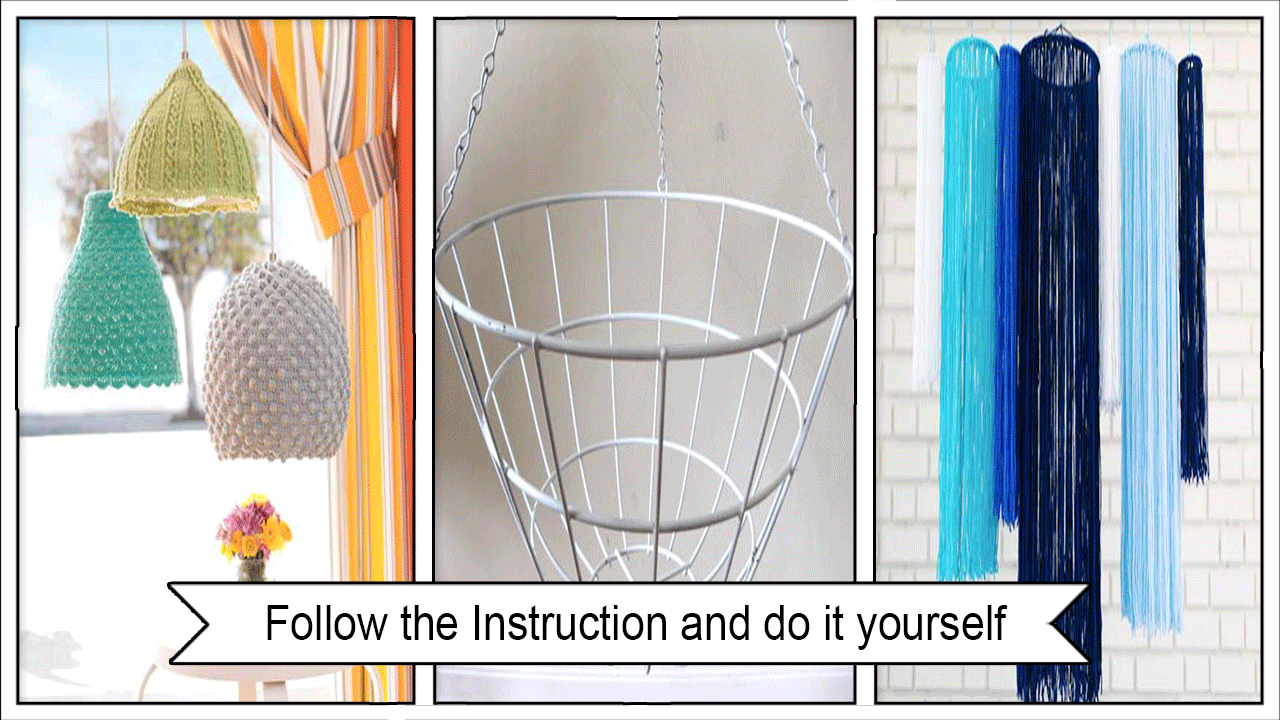 Follow the Instruction and do it yourself