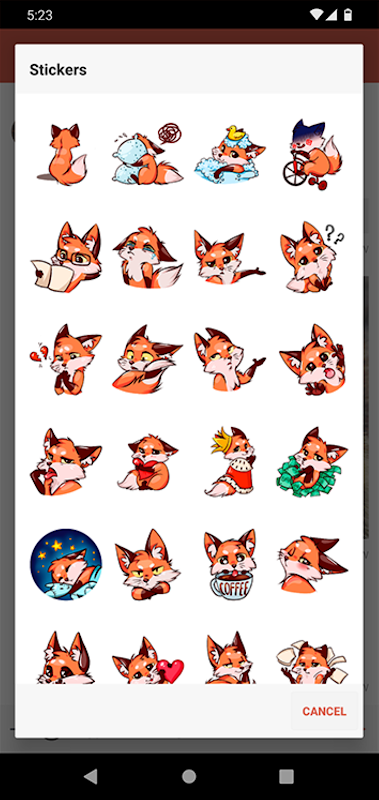 5:23

Stickers

??

COFFEE

CANCEL