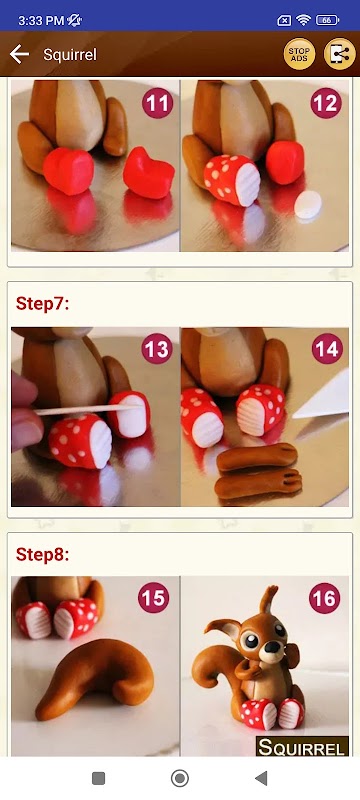 3:33 PM

66

Squirrel

STOP ADS

11

12

Step7:

13

14

Step8:

15

16

SQUIRREL