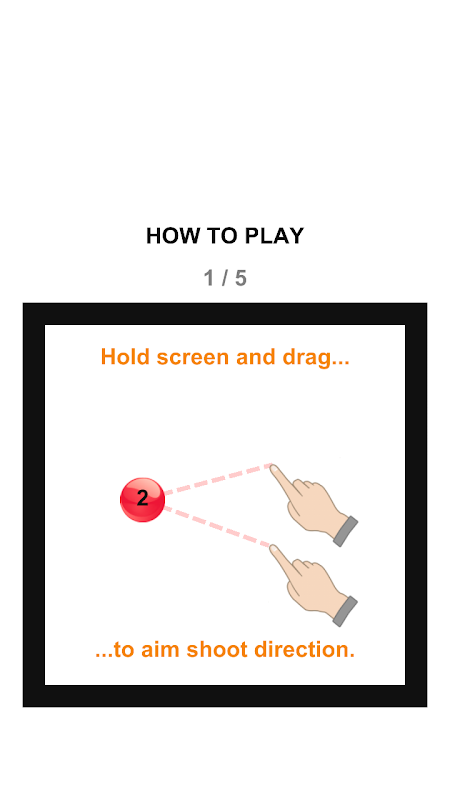 HOW TO PLAY

1 / 5

Hold screen and drag...

2

...to aim shoot direction.