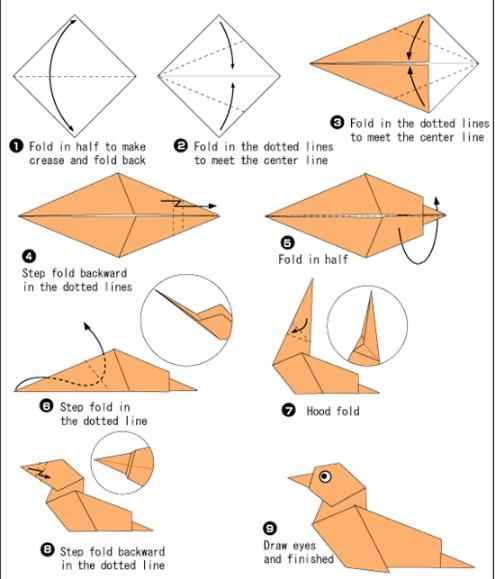 ❶ Fold in half to make crease and fold back

❷ Fold in the dotted lines to meet the center line

❸ Fold in the dotted lines to meet the center line

❹
Step fold backward in the dotted lines

❺
Fold in half

❻ Step fold in the dotted line

❼ Hood fold

❽ Step fold backward in the dotted line

❾
Draw eyes and finished