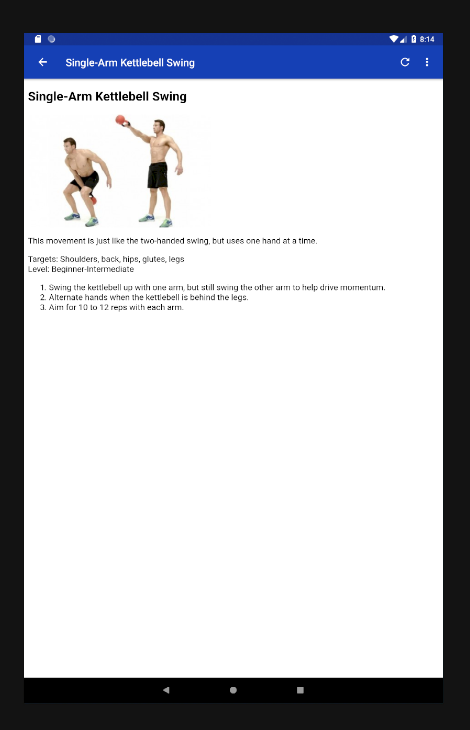 8:14

Single-Arm Kettlebell Swing

Single-Arm Kettlebell Swing

This movement is just like the two-handed swing, but uses one hand at a time.

Targets: Shoulders, back, hips, glutes, legs
Level: Beginner-Intermediate

1. Swing the kettlebell up with one arm, but still swing the other arm to help drive momentum.
2. Alternate hands when the kettlebell is behind the legs.
3. Aim for 10 to 12 reps with each arm.