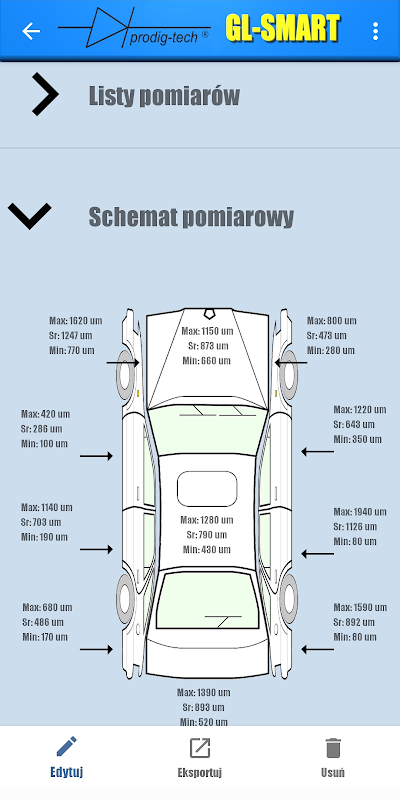 prodig-tech ®

GL-SMART

Listy pomiarów

Schemat pomiarowy

Max: 1620 um
Sr: 1247 um
Min: 770 um

Max: 1150 um
Sr: 873 um
Min: 660 um

Max: 800 um
Sr: 473 um
Min: 280 um

Max: 420 um
Sr: 286 um
Min: 100 um

Max: 1220 um
Sr: 643 um
Min: 350 um

Max: 1140 um
Sr: 703 um
Min: 190 um

Max: 1280 um
Sr: 790 um
Min: 430 um

Max: 1940 um
Sr: 1126 um
Min: 80 um

Max: 680 um
Sr: 486 um
Min: 170 um

Max: 1590 um
Sr: 892 um
Min: 80 um

Max: 1390 um
Sr: 893 um
Min: 520 um

Edytuj

Eksportuj

Usuń