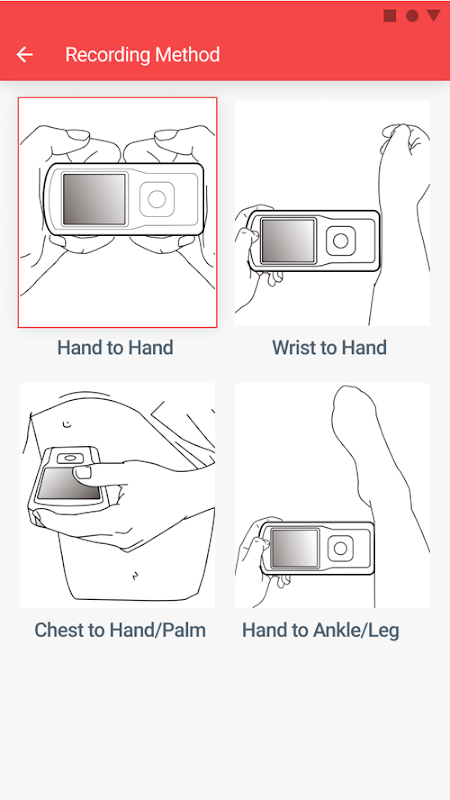 Recording Method

Hand to Hand

Wrist to Hand

Chest to Hand/Palm

Hand to Ankle/Leg