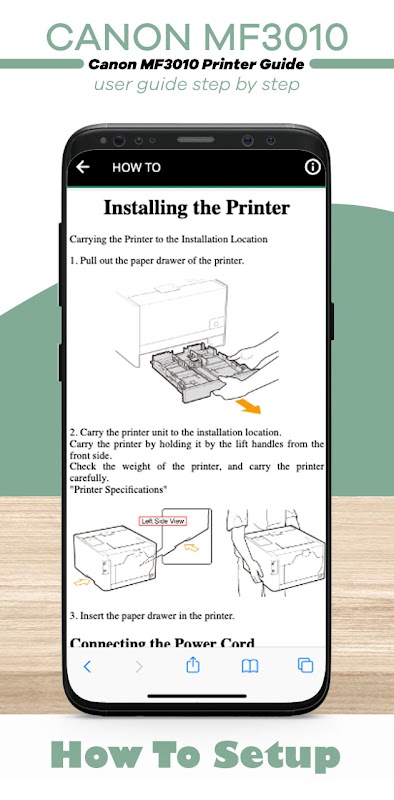 CANON MF3010

Canon MF3010 Printer Guide

user guide step by step

HOW TO

Installing the Printer

Carrying the Printer to the Installation Location

1. Pull out the paper drawer of the printer.

2. Carry the printer unit to the installation location.

Carry the printer by holding it by the lift handles from the front side.

Check the weight of the printer, and carry the printer carefully.

"Printer Specifications"

Left Side View

3. Insert the paper drawer in the printer.

Connecting the Power Cord

How To Setup