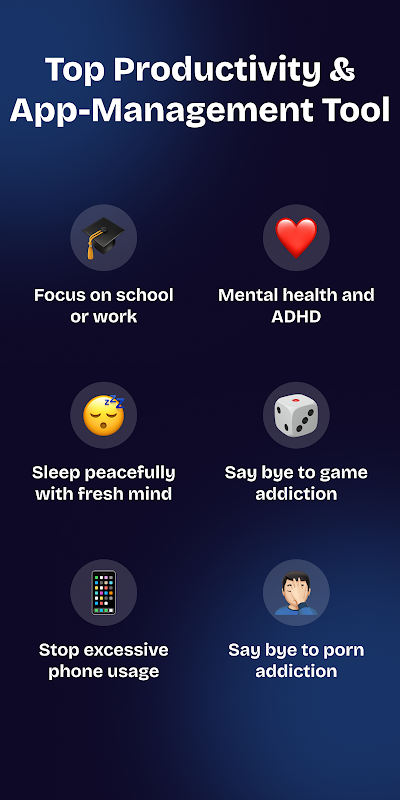 Top Productivity &
App-Management Tool

Focus on school or work

Mental health and ADHD

Sleep peacefully with fresh mind

Say bye to game addiction

Stop excessive phone usage

Say bye to porn addiction