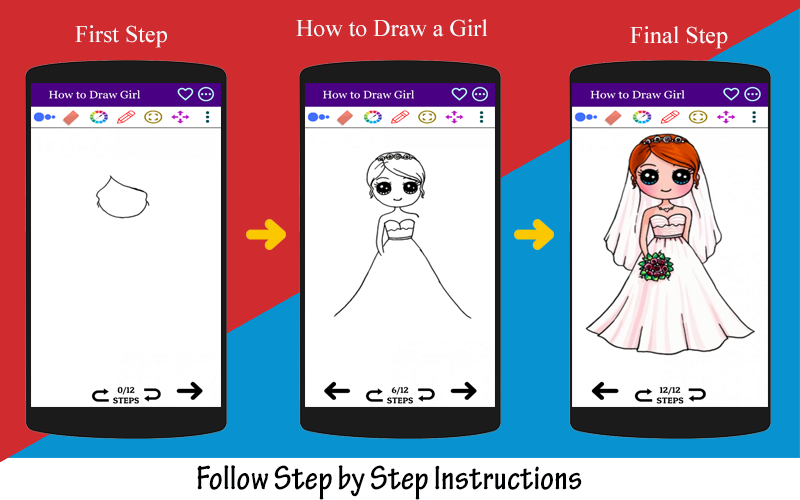 First Step

How to Draw a Girl

Final Step

How to Draw Girl

0/12
STEPS

How to Draw Girl

6/12
STEPS

How to Draw Girl

12/12
STEPS

Follow Step by Step Instructions