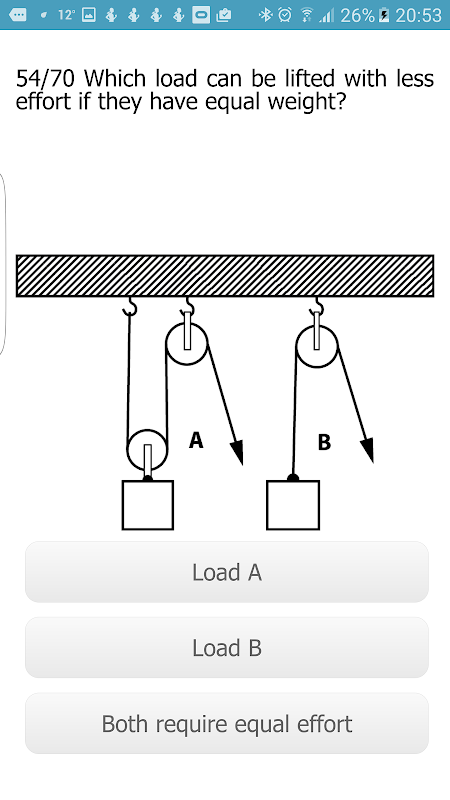 12° 26% 20:53

54/70 Which load can be lifted with less effort if they have equal weight?

A

B

Load A

Load B

Both require equal effort