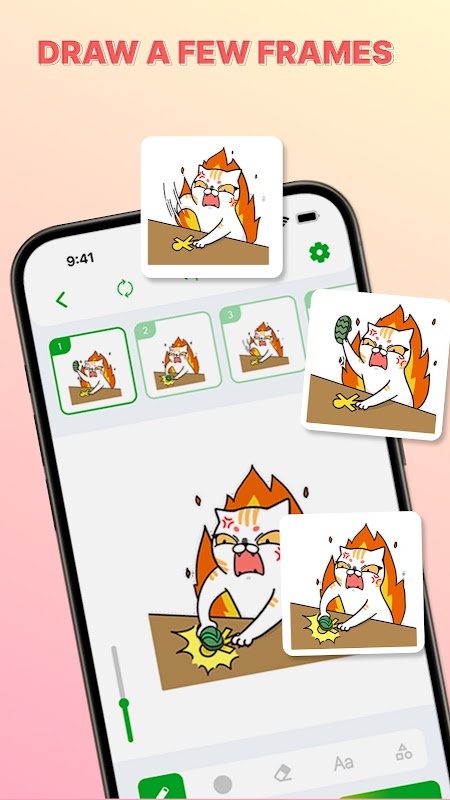 DRAW A FEW FRAMES

9:41

1

2

3

Aa