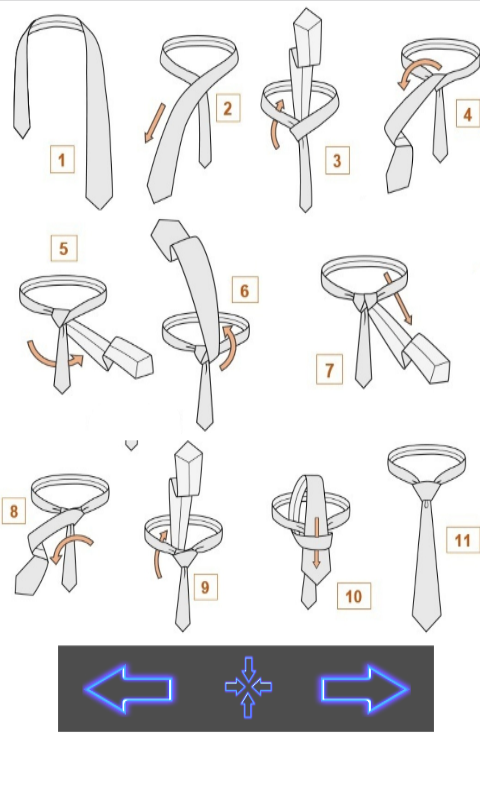 1
2
3
4
5
6
7
8
9
10
11