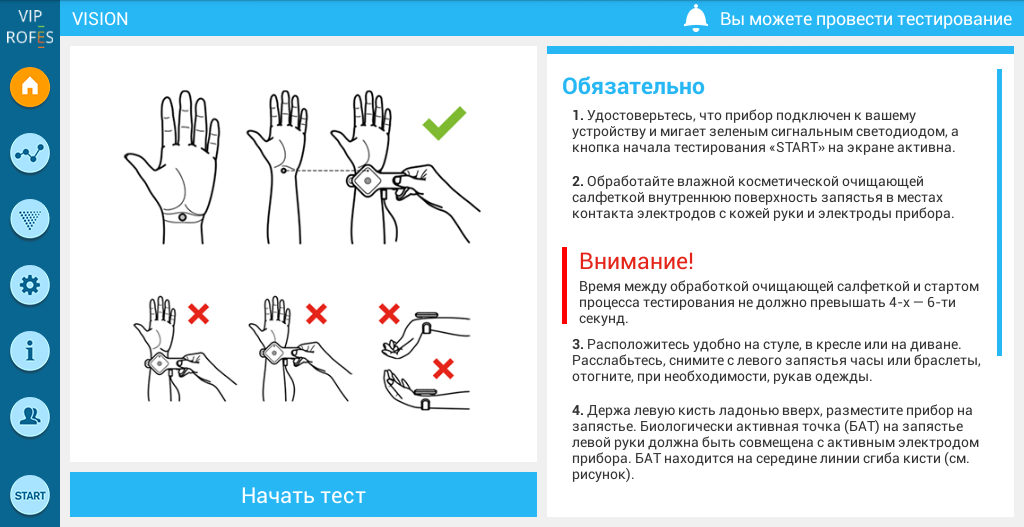 VIP ROFES

VISION

Вы можете провести тестирование

START

Начать тест

Обязательно

1. Удостоверьтесь, что прибор подключен к вашему устройству и мигает зеленым сигнальным светодиодом, а кнопка начала тестирования «START» на экране активна.

2. Обработайте влажной косметической очищающей салфеткой внутреннюю поверхность запястья в местах контакта электродов с кожей руки и электроды прибора.

Внимание!
Время между обработкой очищающей салфеткой и стартом процесса тестирования не должно превышать 4-х — 6-ти секунд.

3. Расположитесь удобно на стуле, в кресле или на диване. Расслабьтесь, снимите с левого запястья часы или браслеты, отогните, при необходимости, рукав одежды.

4. Держа левую кисть ладонью вверх, разместите прибор на запястье. Биологически активная точка (БАТ) на запястье левой руки должна быть совмещена с активным электродом прибора. БАТ находится на середине линии сгиба кисти (см. рисунок).