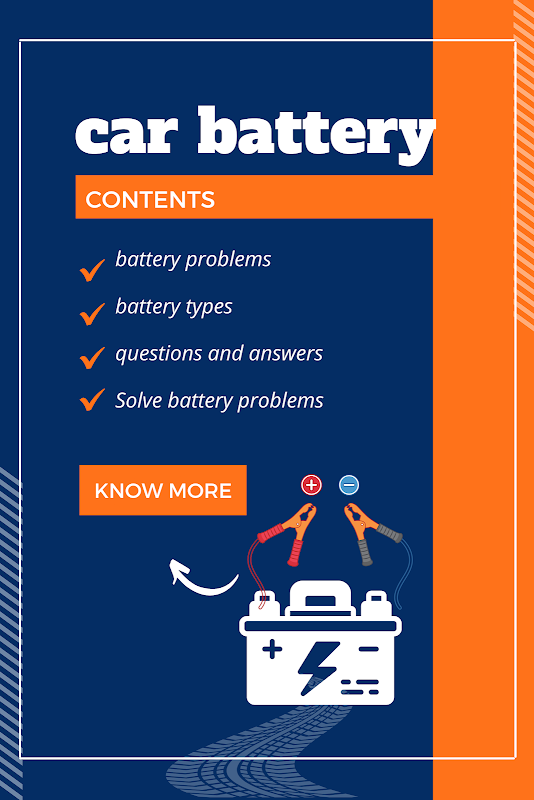 car battery

CONTENTS

battery problems

battery types

questions and answers

Solve battery problems

KNOW MORE

+ −

+ −