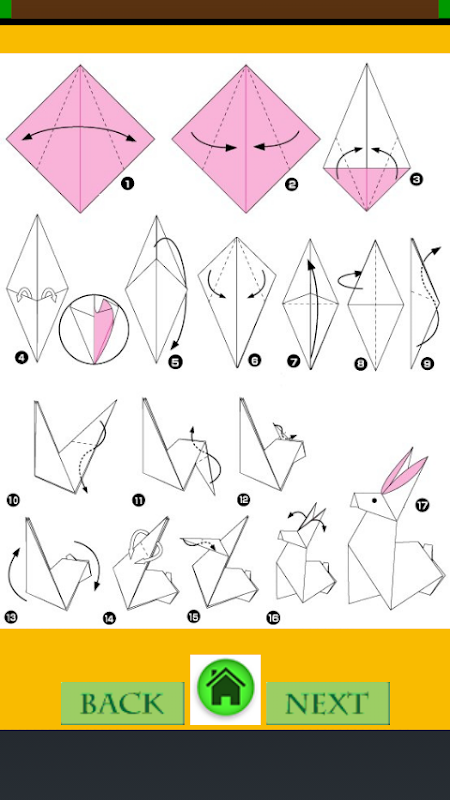 1
2
3
4
5
6
7
8
9
10
11
12
13
14
15
16
17
BACK
NEXT