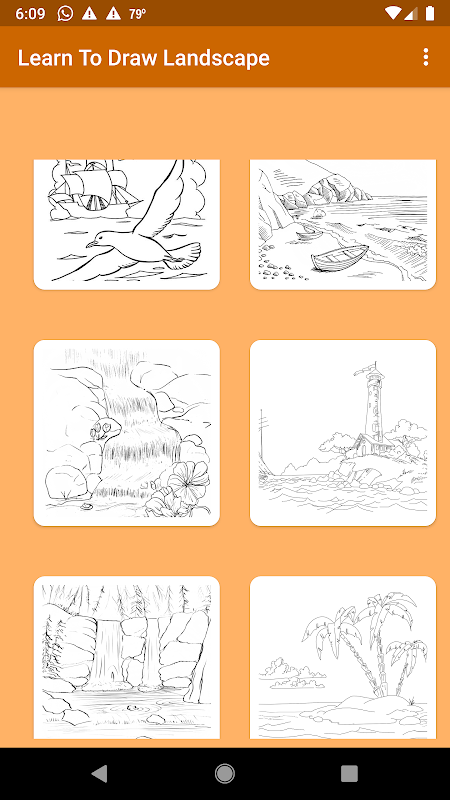 6:09 79°

Learn To Draw Landscape