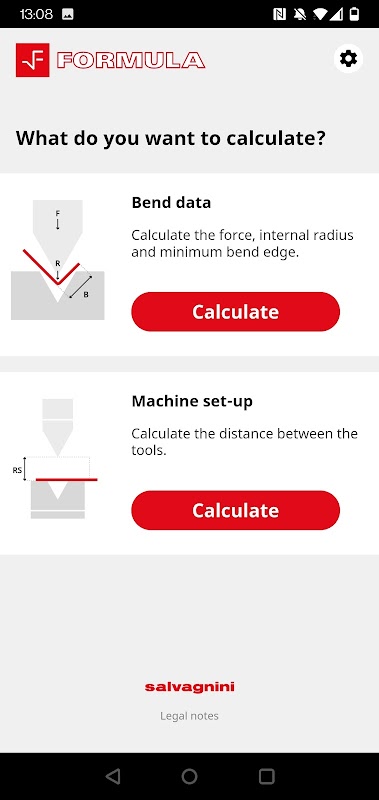 13:08

FORMULA

What do you want to calculate?

F
R
B

Bend data

Calculate the force, internal radius and minimum bend edge.

Calculate

RS

Machine set-up

Calculate the distance between the tools.

Calculate

salvagnini

Legal notes