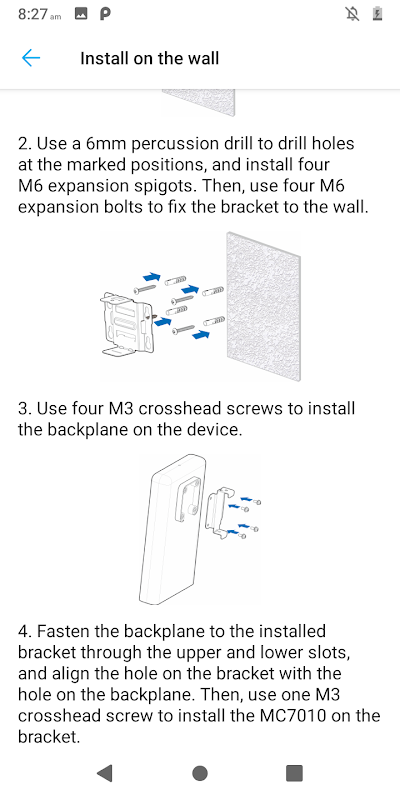 8:27 am

Install on the wall

2. Use a 6mm percussion drill to drill holes at the marked positions, and install four M6 expansion spigots. Then, use four M6 expansion bolts to fix the bracket to the wall.

3. Use four M3 crosshead screws to install the backplane on the device.

4. Fasten the backplane to the installed bracket through the upper and lower slots, and align the hole on the bracket with the hole on the backplane. Then, use one M3 crosshead screw to install the MC7010 on the bracket.