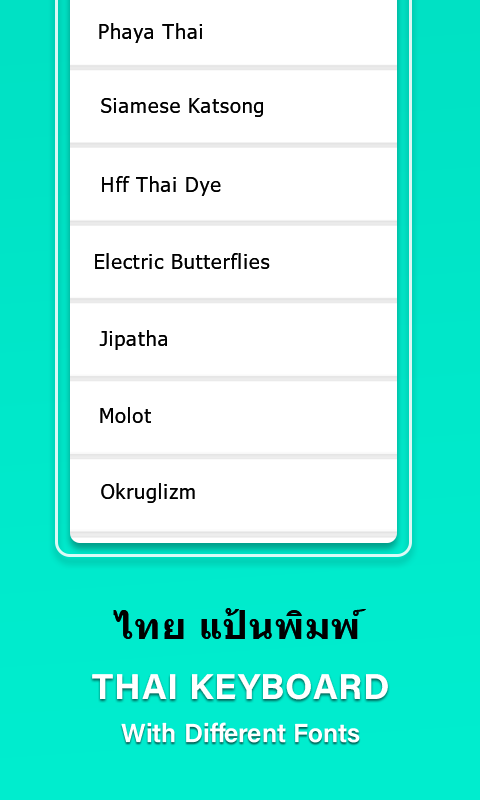 Phaya Thai

Siamese Katsong

Hff Thai Dye

Electric Butterflies

Jipatha

Molot

Okruglizm

ไทย แป้นพิมพ์

THAI KEYBOARD

With Different Fonts