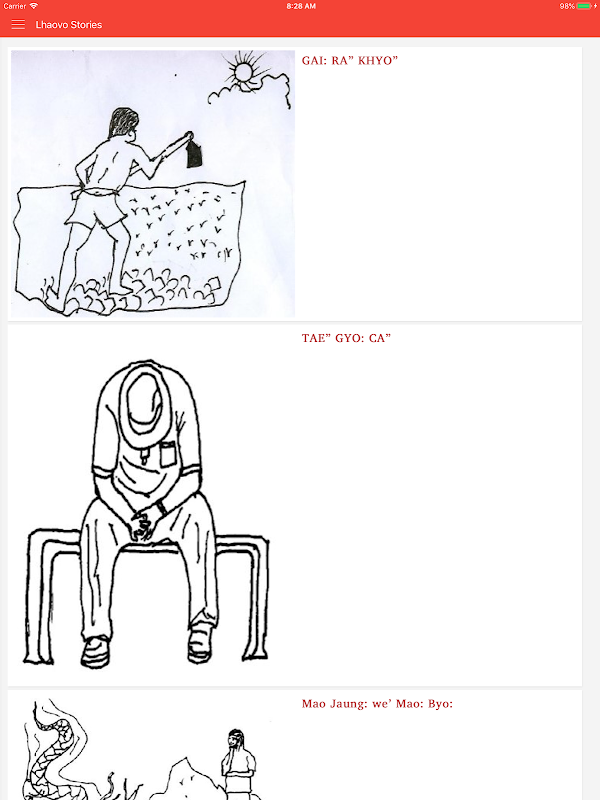 Carrier
8:28 AM
98%
Lhaovo Stories

GAI: RA” KHYO”

TAE” GYO: CA”

Mao Jaung: we’ Mao: Byo: