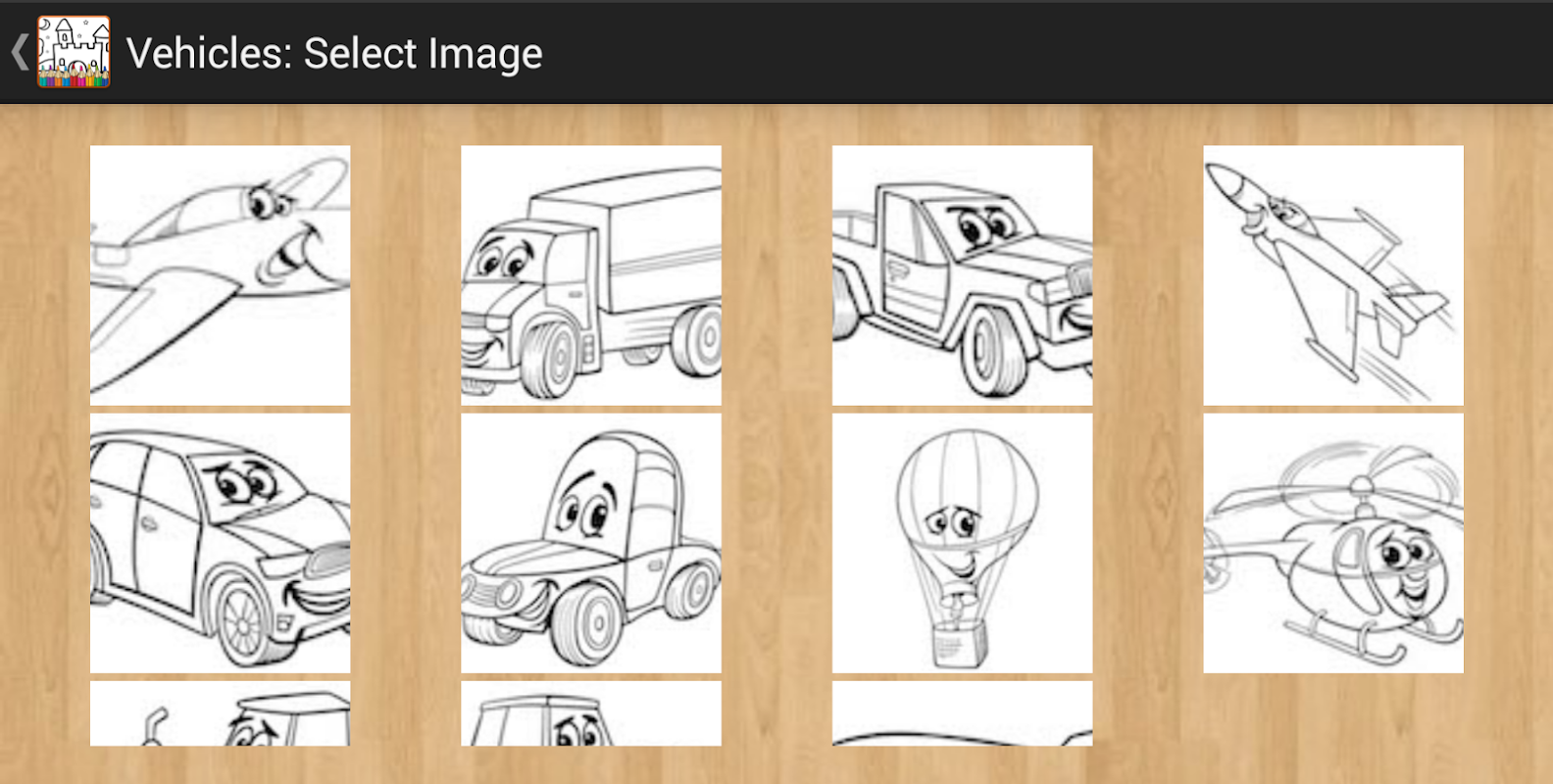 Vehicles: Select Image