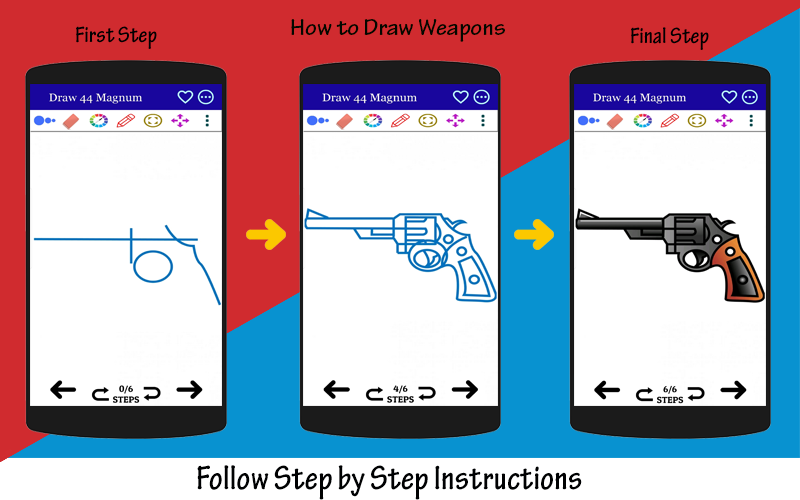 First Step

How to Draw Weapons

Final Step

Draw 44 Magnum

0/6
STEPS

Draw 44 Magnum

4/6
STEPS

Draw 44 Magnum

6/6
STEPS

Follow Step by Step Instructions