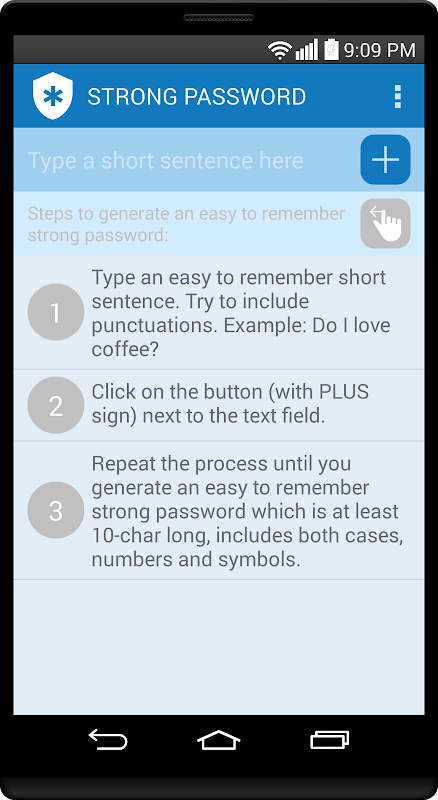 9:09 PM

STRONG PASSWORD

Type a short sentence here

Steps to generate an easy to remember strong password:

1

Type an easy to remember short sentence. Try to include punctuations. Example: Do I love coffee?

2

Click on the button (with PLUS sign) next to the text field.

3

Repeat the process until you generate an easy to remember strong password which is at least 10-char long, includes both cases, numbers and symbols.