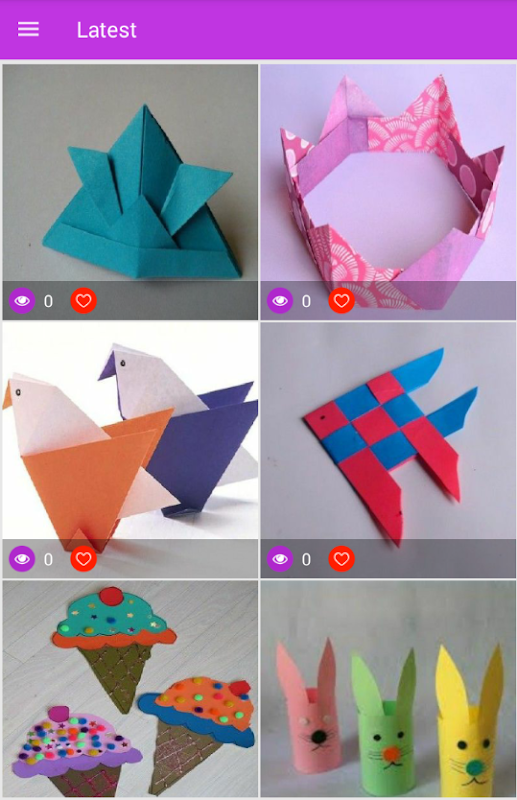 Latest

0

0

0

0