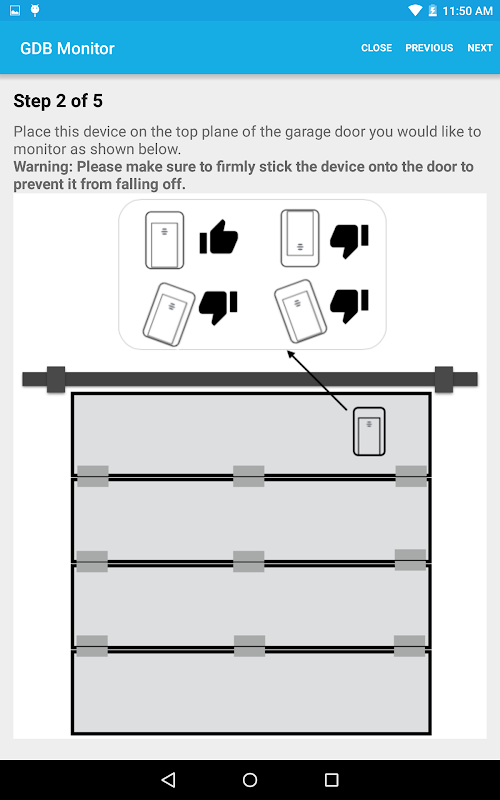 11:50 AM

GDB Monitor CLOSE PREVIOUS NEXT

Step 2 of 5

Place this device on the top plane of the garage door you would like to monitor as shown below.
Warning: Please make sure to firmly stick the device onto the door to prevent it from falling off.