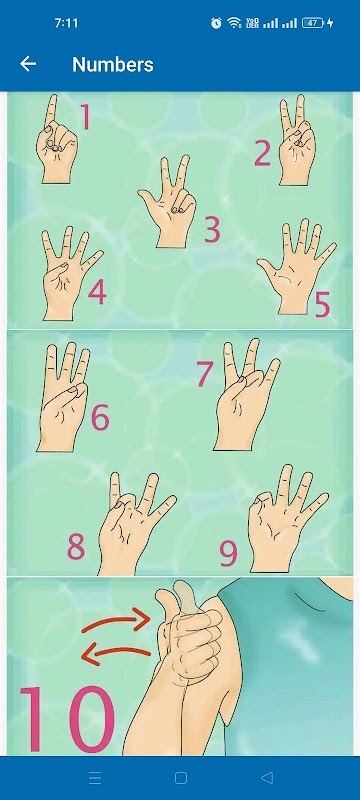 7:11

47

Numbers

1

2

3

4

5

6

7

8

9

10