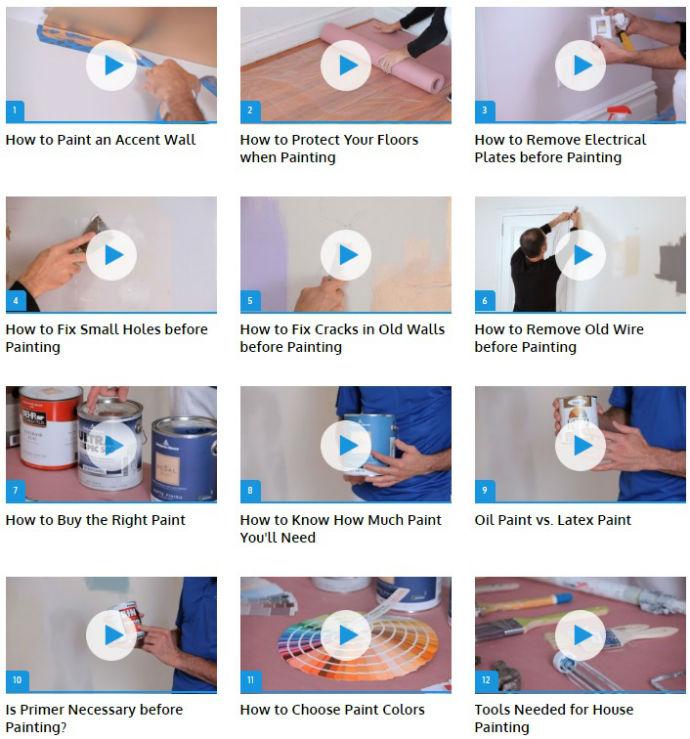 1
How to Paint an Accent Wall

2
How to Protect Your Floors when Painting

3
How to Remove Electrical Plates before Painting

4
How to Fix Small Holes before Painting

5
How to Fix Cracks in Old Walls before Painting

6
How to Remove Old Wire before Painting

7
How to Buy the Right Paint

8
How to Know How Much Paint You'll Need

9
Oil Paint vs. Latex Paint

10
Is Primer Necessary before Painting?

11
How to Choose Paint Colors

12
Tools Needed for House Painting