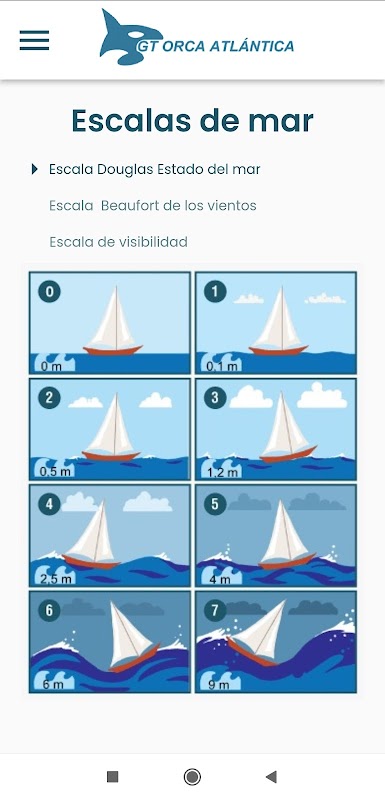 GT ORCA ATLÁNTICA

Escalas de mar

Escala Douglas Estado del mar

Escala Beaufort de los vientos

Escala de visibilidad

0
0 m

1
0,1 m

2
0,5 m

3
1,2 m

4
2,5 m

5
4 m

6
6 m

7
9 m