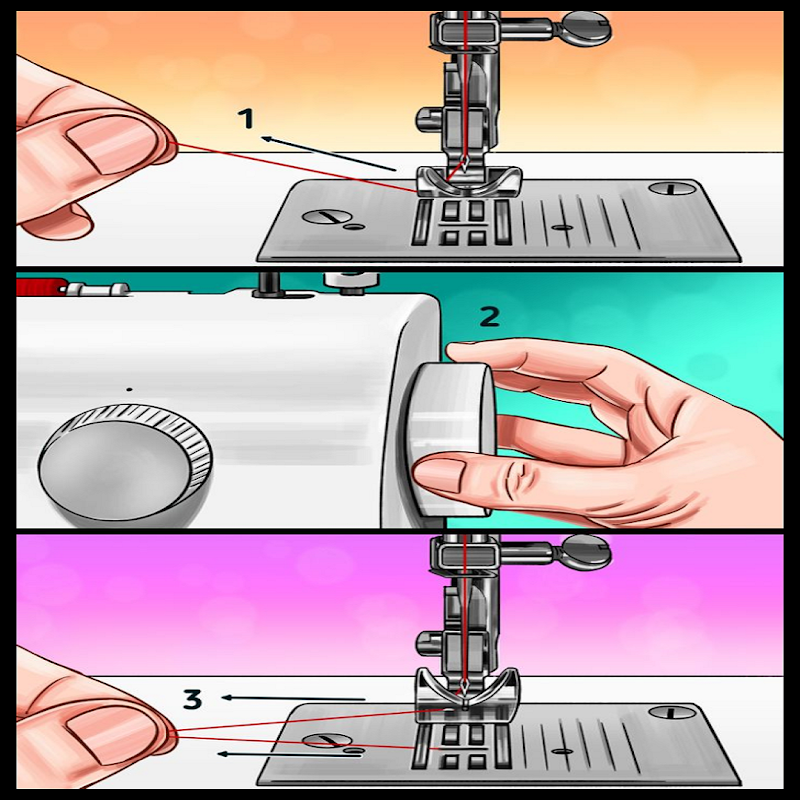 1

2

3