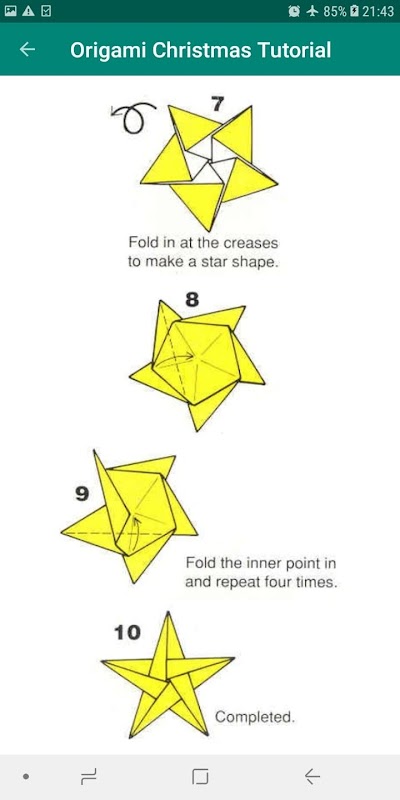 85% 21:43

Origami Christmas Tutorial

7

Fold in at the creases to make a star shape.

8

9

Fold the inner point in and repeat four times.

10

Completed.