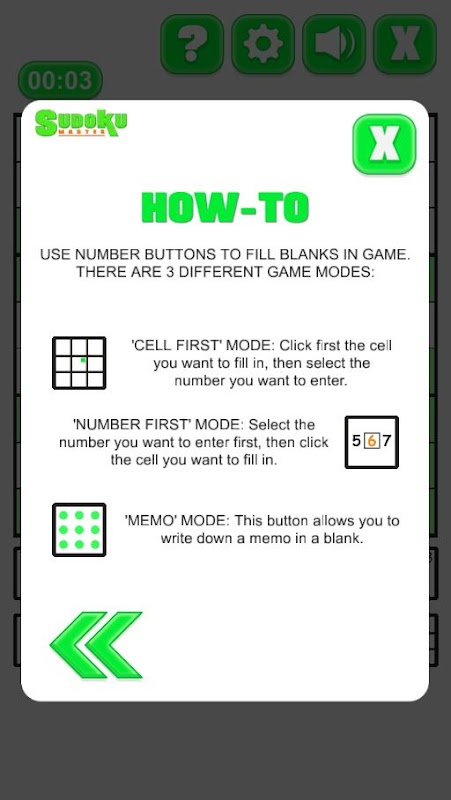 ?

X

00:03

SUDOKU
MASTER

X

HOW-TO

USE NUMBER BUTTONS TO FILL BLANKS IN GAME. THERE ARE 3 DIFFERENT GAME MODES:

'CELL FIRST' MODE: Click first the cell you want to fill in, then select the number you want to enter.

'NUMBER FIRST' MODE: Select the number you want to enter first, then click the cell you want to fill in.

5 6 7

'MEMO' MODE: This button allows you to write down a memo in a blank.