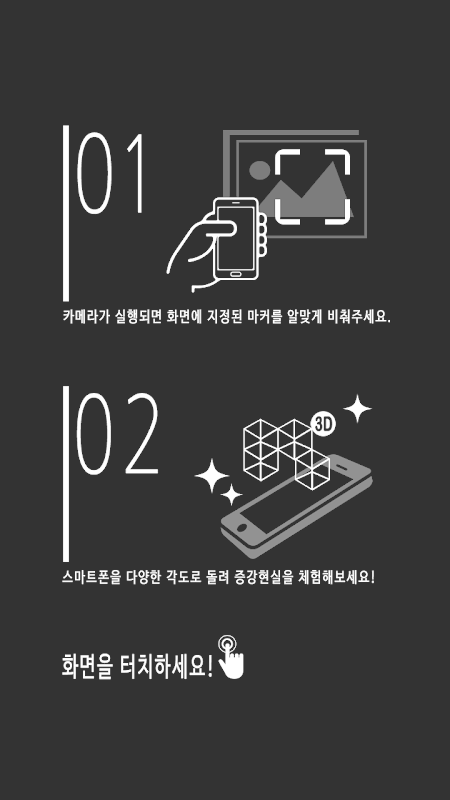 01

카메라가 실행되면 화면에 지정된 마커를 알맞게 비춰주세요.

02

3D

스마트폰을 다양한 각도로 돌려 증강현실을 체험해보세요!

화면을 터치하세요!