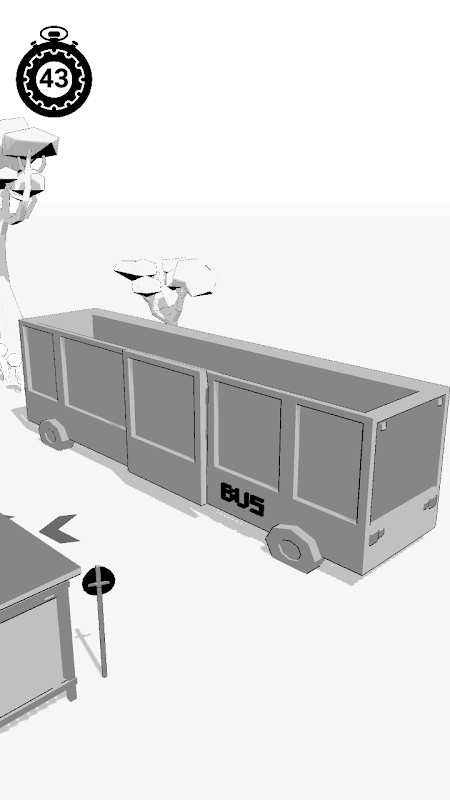 43

BUS