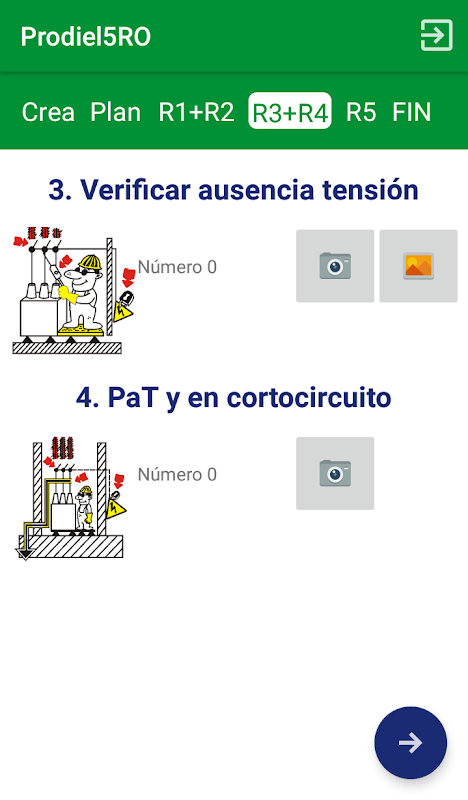 Prodiel5RO

Crea Plan R1+R2 R3+R4 R5 FIN

3. Verificar ausencia tensión

Número 0

4. PaT y en cortocircuito

Número 0