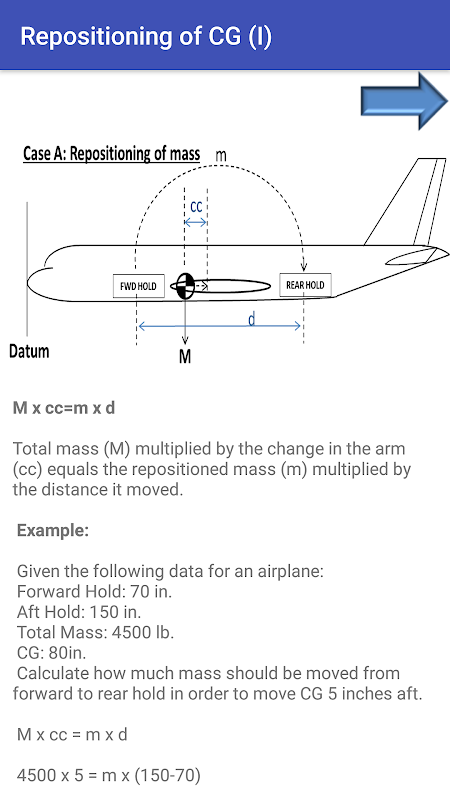 Repositioning of CG (I)

Case A: Repositioning of mass m

cc

FWD HOLD

REAR HOLD

d

Datum

M

M x cc=m x d

Total mass (M) multiplied by the change in the arm (cc) equals the repositioned mass (m) multiplied by the distance it moved.

Example:

Given the following data for an airplane:
Forward Hold: 70 in.
Aft Hold: 150 in.
Total Mass: 4500 lb.
CG: 80in.
Calculate how much mass should be moved from forward to rear hold in order to move CG 5 inches aft.

M x cc = m x d

4500 x 5 = m x (150-70)