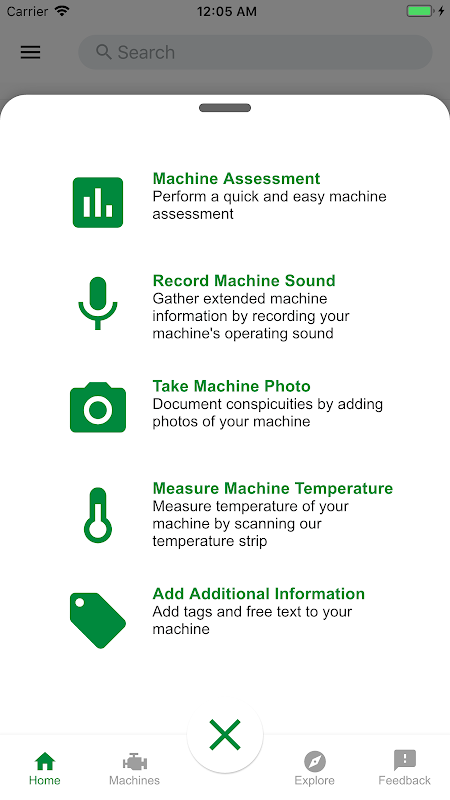 Carrier 12:05 AM

Search

Machine Assessment
Perform a quick and easy machine assessment

Record Machine Sound
Gather extended machine information by recording your machine's operating sound

Take Machine Photo
Document conspicuities by adding photos of your machine

Measure Machine Temperature
Measure temperature of your machine by scanning our temperature strip

Add Additional Information
Add tags and free text to your machine

Home Machines Explore Feedback