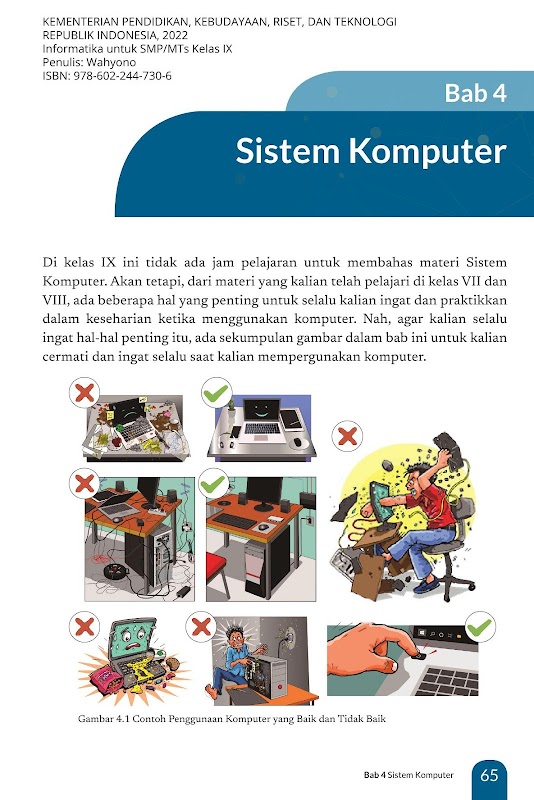 KEMENTERIAN PENDIDIKAN, KEBUDAYAAN, RISET, DAN TEKNOLOGI
REPUBLIK INDONESIA, 2022
Informatika untuk SMP/MTs Kelas IX
Penulis: Wahyono
ISBN: 978-602-244-730-6

Bab 4

Sistem Komputer

Di kelas IX ini tidak ada jam pelajaran untuk membahas materi Sistem Komputer. Akan tetapi, dari materi yang kalian telah pelajari di kelas VII dan VIII, ada beberapa hal yang penting untuk selalu kalian ingat dan praktikkan dalam keseharian ketika menggunakan komputer. Nah, agar kalian selalu ingat hal-hal penting itu, ada sekumpulan gambar dalam bab ini untuk kalian cermati dan ingat selalu saat kalian mempergunakan komputer.

Gambar 4.1 Contoh Penggunaan Komputer yang Baik dan Tidak Baik

Bab 4 Sistem Komputer 65