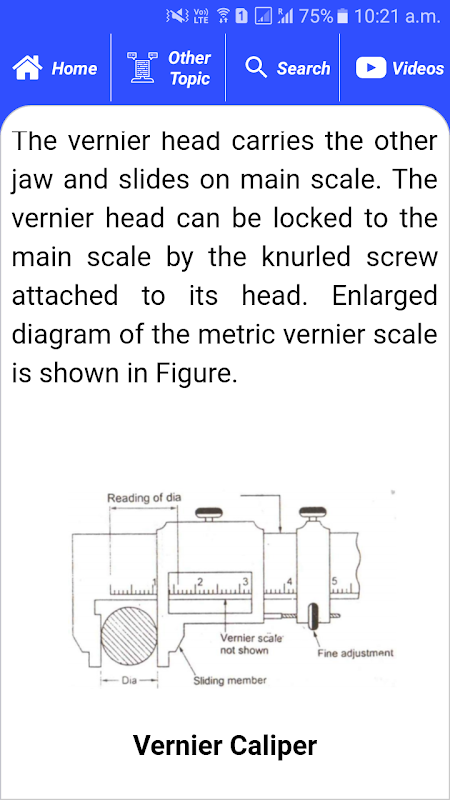 Vo) LTE 1 75% 10:21 a.m.

Home
Other Topic
Search
Videos

The vernier head carries the other jaw and slides on main scale. The vernier head can be locked to the main scale by the knurled screw attached to its head. Enlarged diagram of the metric vernier scale is shown in Figure.

Reading of dia
1
2
3
4
5
Vernier scale not shown
Fine adjustment
Dia
Sliding member

Vernier Caliper