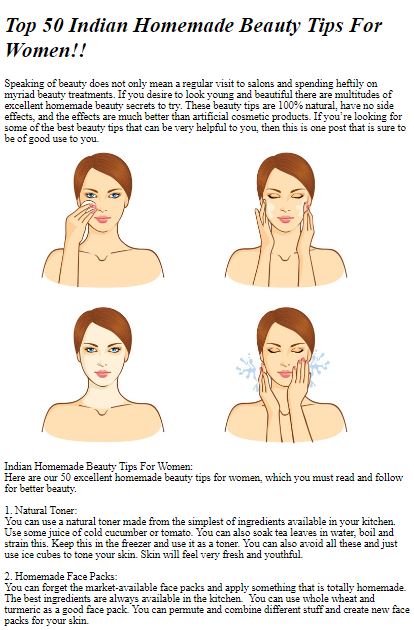 Top 50 Indian Homemade Beauty Tips For Women!!

Speaking of beauty does not only mean a regular visit to salons and spending heftily on myriad beauty treatments. If you desire to look young and beautiful there are multitudes of excellent homemade beauty secrets to try. These beauty tips are 100% natural, have no side effects, and the effects are much better than artificial cosmetic products. If you're looking for some of the best beauty tips that can be very helpful to you, then this is one post that is sure to be of good use to you.

Indian Homemade Beauty Tips For Women:
Here are our 50 excellent homemade beauty tips for women, which you must read and follow for better beauty.

1. Natural Toner:
You can use a natural toner made from the simplest of ingredients available in your kitchen. Use some juice of cold cucumber or tomato. You can also soak tea leaves in water, boil and strain this. Keep this in the freezer and use it as a toner. You can also avoid all these and just use ice cubes to tone your skin. Skin will feel very fresh and youthful.

2. Homemade Face Packs:
You can forget the market-available face packs and apply something that is totally homemade. The best ingredients are always available in the kitchen. You can use whole wheat and turmeric as a good face pack. You can permute and combine different stuff and create new face packs for your skin.