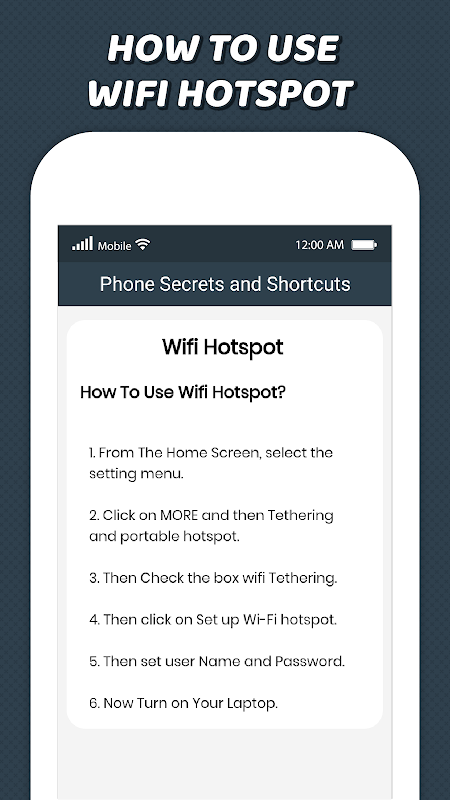 HOW TO USE WIFI HOTSPOT

Mobile 12:00 AM

Phone Secrets and Shortcuts

Wifi Hotspot

How To Use Wifi Hotspot?

1. From The Home Screen, select the setting menu.

2. Click on MORE and then Tethering and portable hotspot.

3. Then Check the box wifi Tethering.

4. Then click on Set up Wi-Fi hotspot.

5. Then set user Name and Password.

6. Now Turn on Your Laptop.