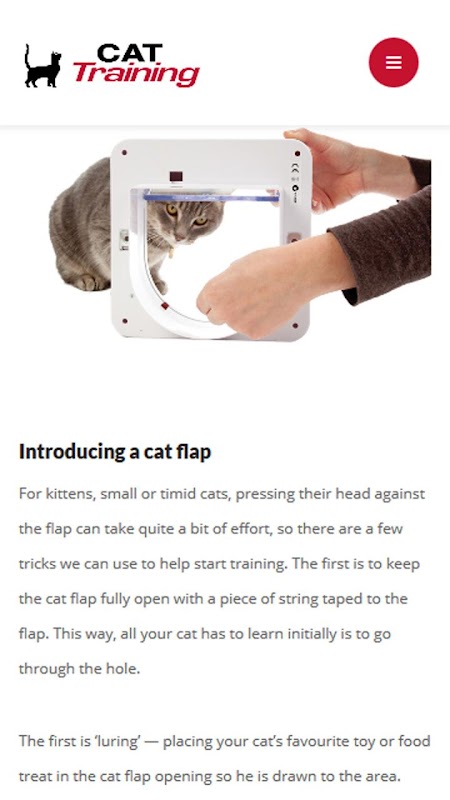 CAT Training

Introducing a cat flap

For kittens, small or timid cats, pressing their head against the flap can take quite a bit of effort, so there are a few tricks we can use to help start training. The first is to keep the cat flap fully open with a piece of string taped to the flap. This way, all your cat has to learn initially is to go through the hole.

The first is 'luring' — placing your cat's favourite toy or food treat in the cat flap opening so he is drawn to the area.