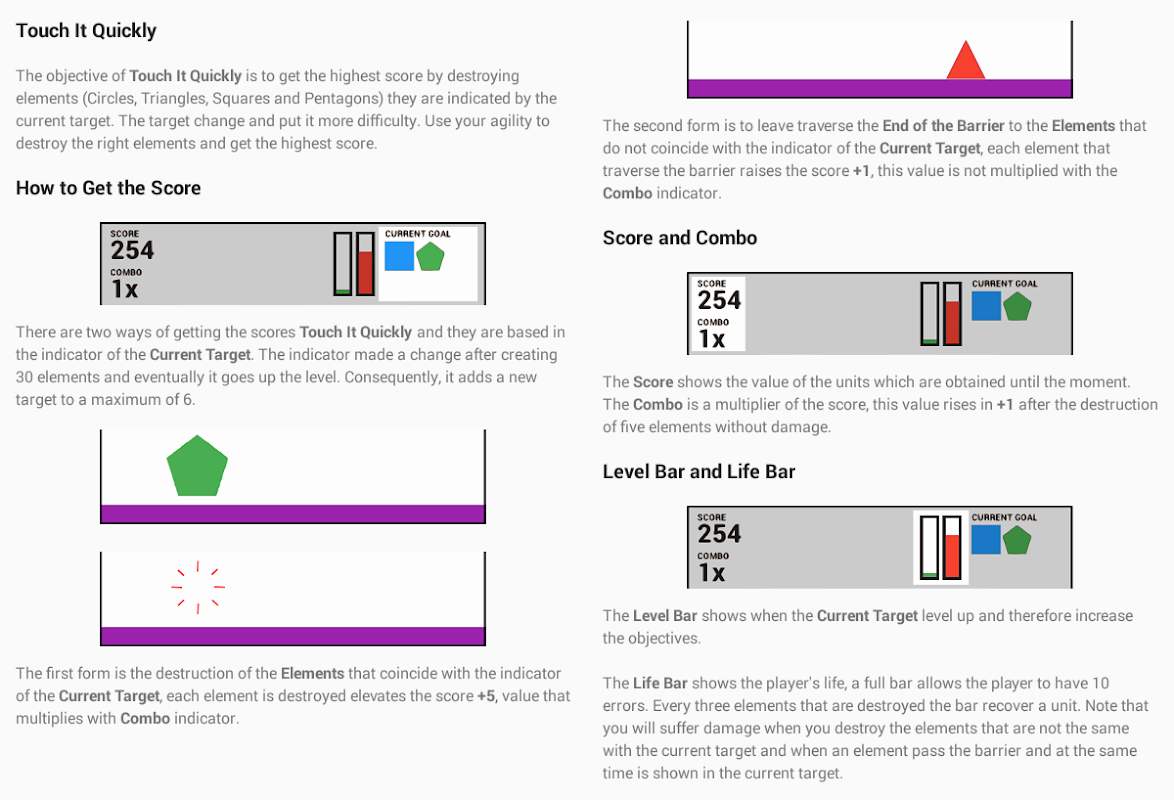 Touch It Quickly

The objective of Touch It Quickly is to get the highest score by destroying elements (Circles, Triangles, Squares and Pentagons) they are indicated by the current target. The target change and put it more difficulty. Use your agility to destroy the right elements and get the highest score.

How to Get the Score

SCORE
254
COMBO
1x
CURRENT GOAL

There are two ways of getting the scores Touch It Quickly and they are based in the indicator of the Current Target. The indicator made a change after creating 30 elements and eventually it goes up the level. Consequently, it adds a new target to a maximum of 6.

The first form is the destruction of the Elements that coincide with the indicator of the Current Target, each element is destroyed elevates the score +5, value that multiplies with Combo indicator.

The second form is to leave traverse the End of the Barrier to the Elements that do not coincide with the indicator of the Current Target, each element that traverse the barrier raises the score +1, this value is not multiplied with the Combo indicator.

Score and Combo

SCORE
254
COMBO
1x
CURRENT GOAL

The Score shows the value of the units which are obtained until the moment. The Combo is a multiplier of the score, this value rises in +1 after the destruction of five elements without damage.

Level Bar and Life Bar

SCORE
254
COMBO
1x
CURRENT GOAL

The Level Bar shows when the Current Target level up and therefore increase the objectives.

The Life Bar shows the player's life, a full bar allows the player to have 10 errors. Every three elements that are destroyed the bar recover a unit. Note that you will suffer damage when you destroy the elements that are not the same with the current target and when an element pass the barrier and at the same time is shown in the current target.