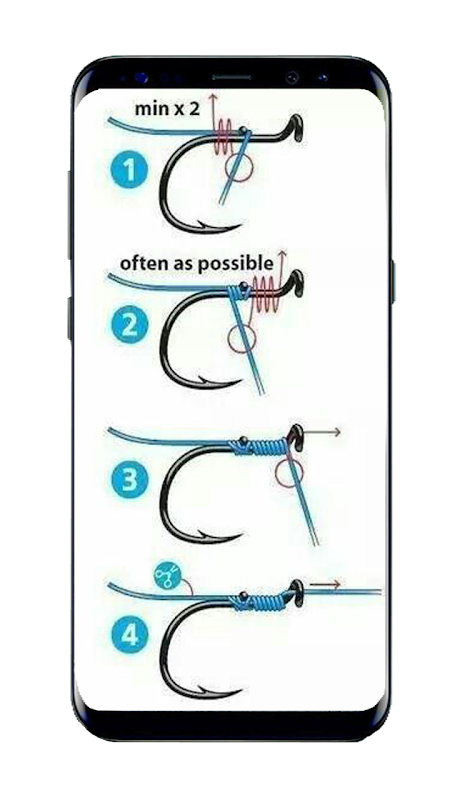 min x 2

1

often as possible

2

3

4