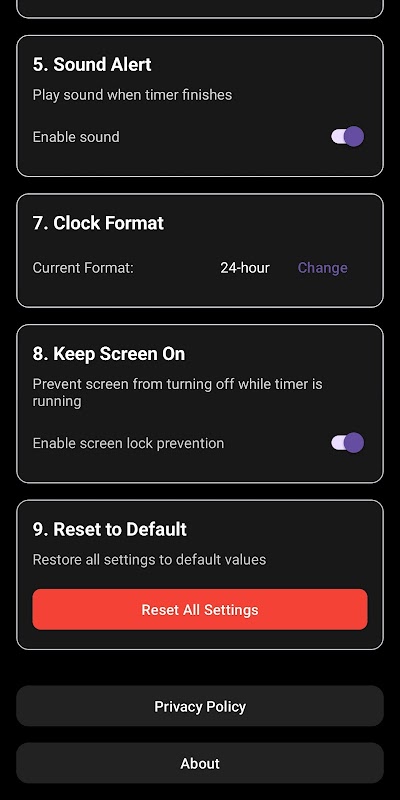 5. Sound Alert

Play sound when timer finishes

Enable sound

7. Clock Format

Current Format: 24-hour Change

8. Keep Screen On

Prevent screen from turning off while timer is running

Enable screen lock prevention

9. Reset to Default

Restore all settings to default values

Reset All Settings

Privacy Policy

About